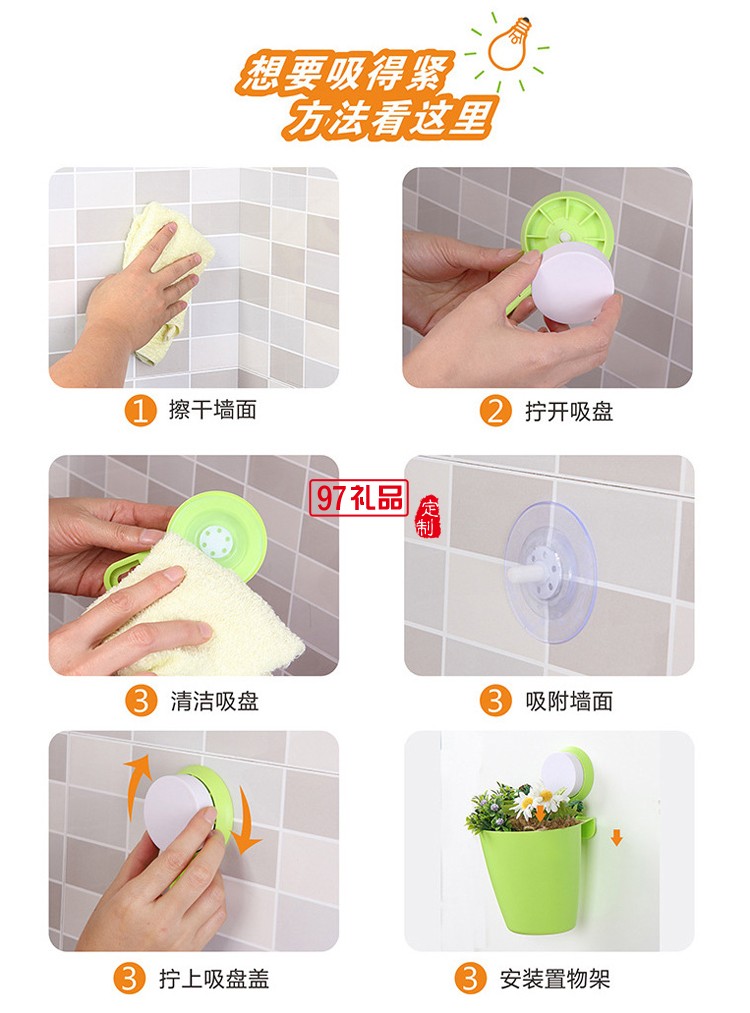 想要吸得紧
方法看这里

1 擦干墙面

2 拧开吸盘

97礼品 定制

3 清洁吸盘

3 吸附墙面

3 拧上吸盘盖

3 安装置物架