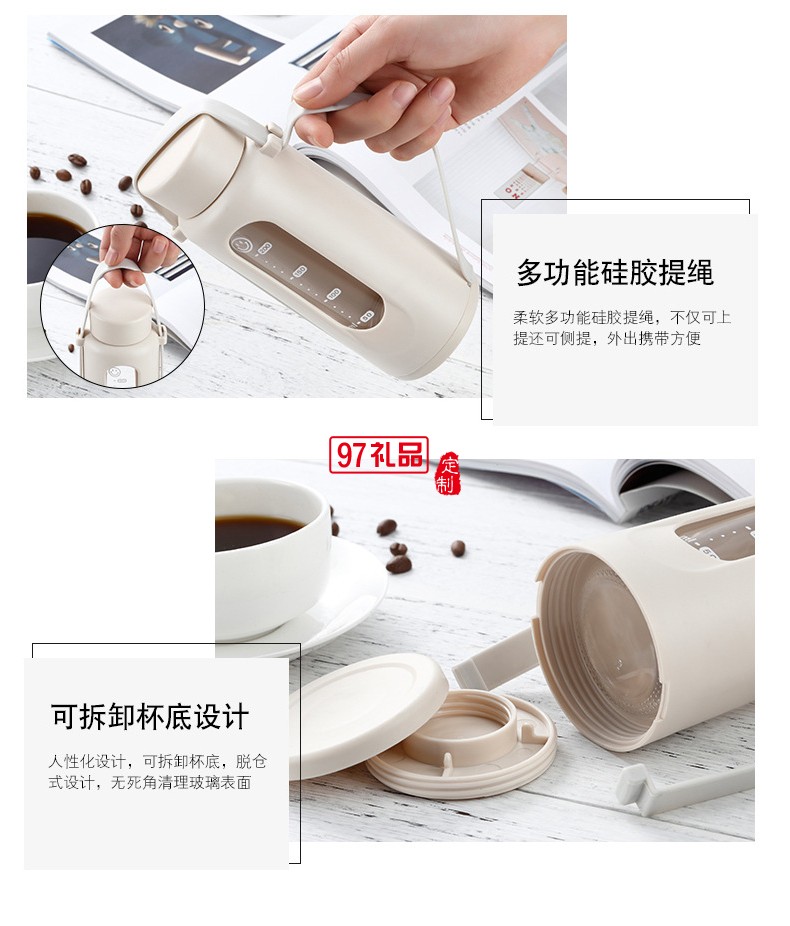 多功能硅胶提绳

柔软多功能硅胶提绳，不仅可上提还可侧提，外出携带方便

97礼品 定制

可拆卸杯底设计

人性化设计，可拆卸杯底，脱仓式设计，无死角清理玻璃表面