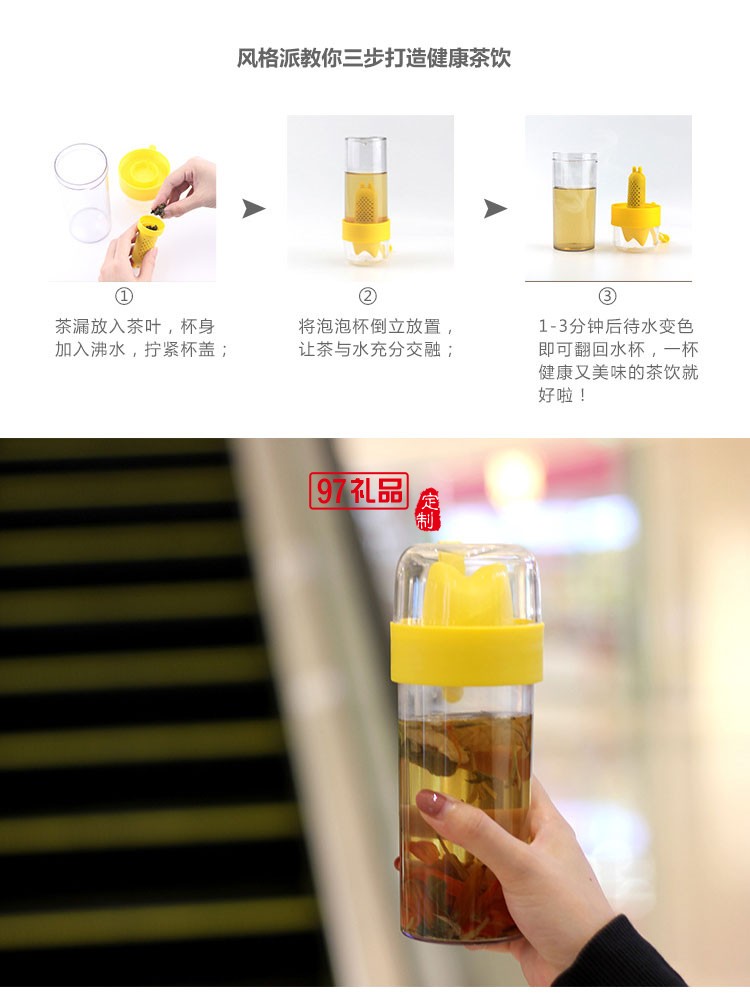 风格派教你三步打造健康茶饮

①
茶漏放入茶叶，杯身加入沸水，拧紧杯盖；

②
将泡泡杯倒立放置，让茶与水充分交融；

③
1-3分钟后待水变色即可翻回水杯，一杯健康又美味的茶饮就好啦！

97礼品 定制