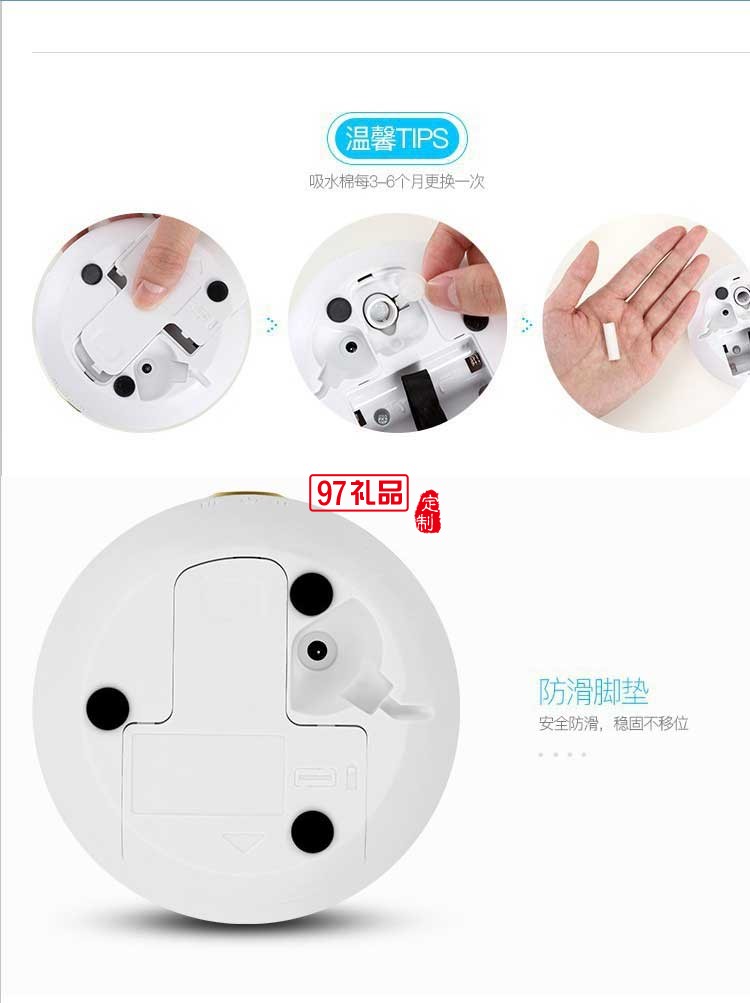 温馨TIPS
吸水棉每3-6个月更换一次

97礼品
定制

防滑脚垫
安全防滑，稳固不移位