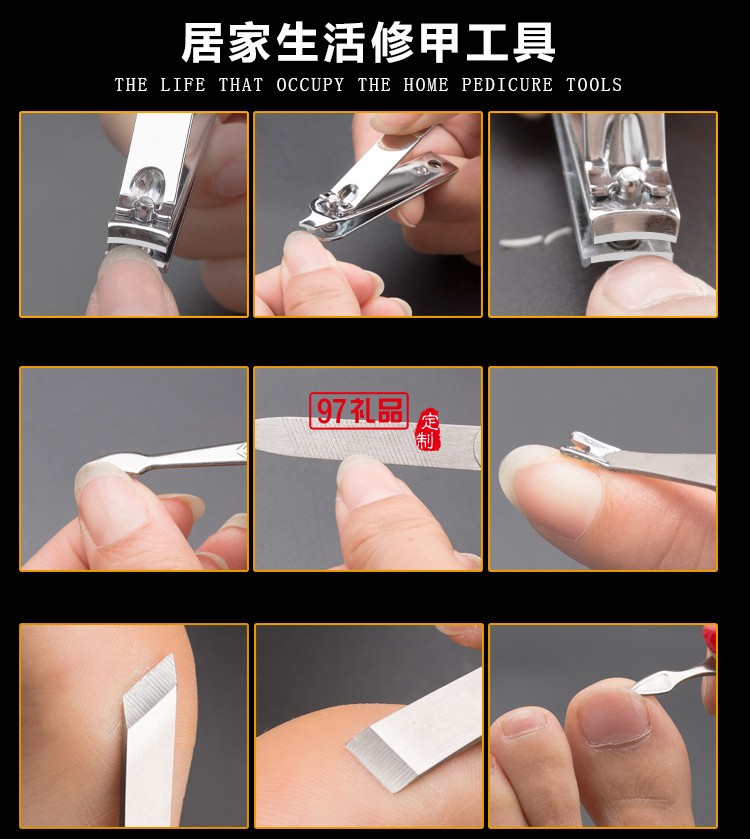 居家生活修甲工具
THE LIFE THAT OCCUPY THE HOME PEDICURE TOOLS

97礼品
定制