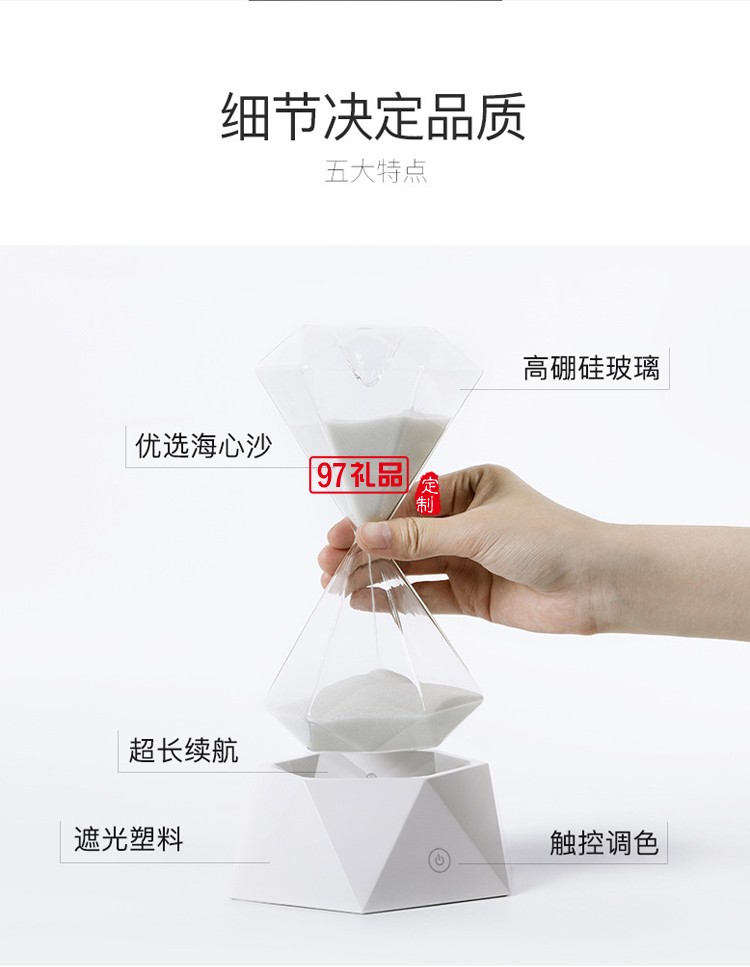 细节决定品质

五大特点

高硼硅玻璃

优选海心沙

97礼品 定制

超长续航

遮光塑料

触控调色