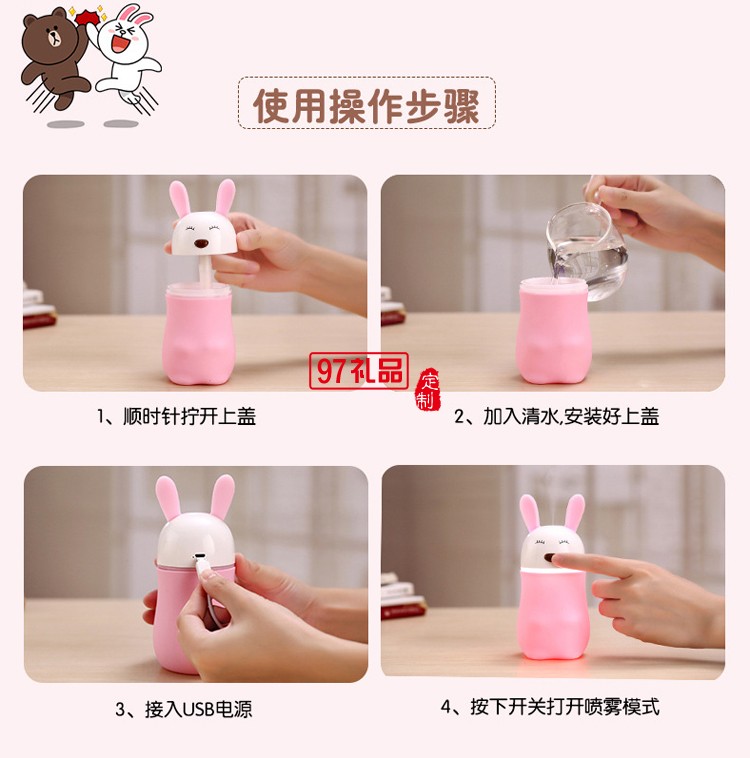 使用操作步骤

97礼品

定制

1、顺时针拧开上盖

2、加入清水,安装好上盖

3、接入USB电源

4、按下开关打开喷雾模式