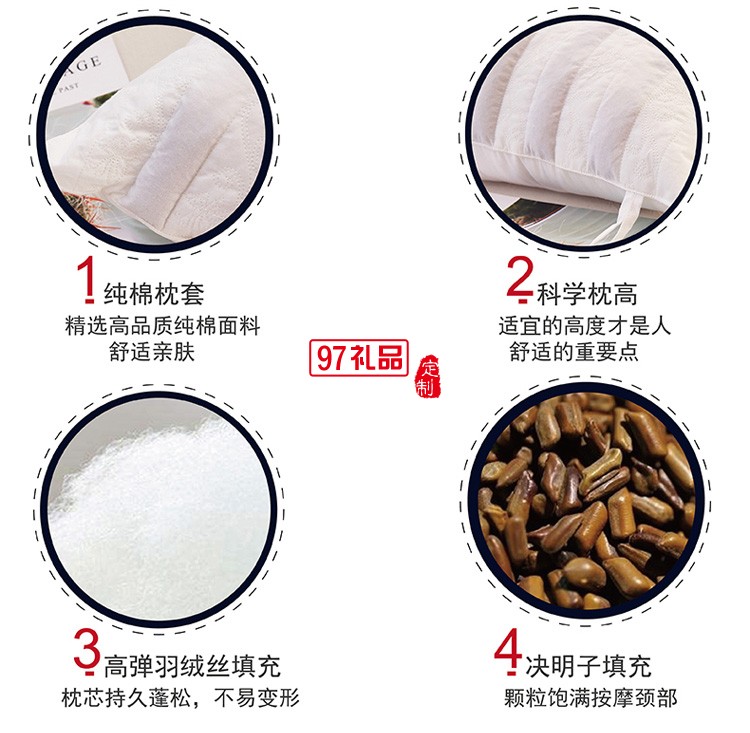 AGE
PAST

1 纯棉枕套
精选高品质纯棉面料
舒适亲肤

2 科学枕高
适宜的高度才是人
舒适的重要点

97礼品
定制

3 高弹羽绒丝填充
枕芯持久蓬松，不易变形

4 决明子填充
颗粒饱满按摩颈部