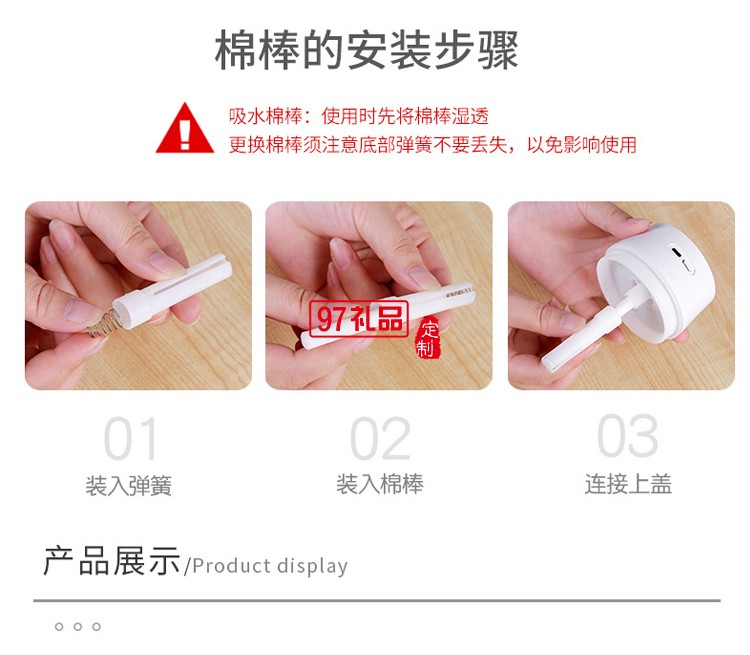 棉棒的安装步骤

吸水棉棒：使用时先将棉棒湿透
更换棉棒须注意底部弹簧不要丢失，以免影响使用

97礼品 定制

01
装入弹簧

02
装入棉棒

03
连接上盖

产品展示/Product display