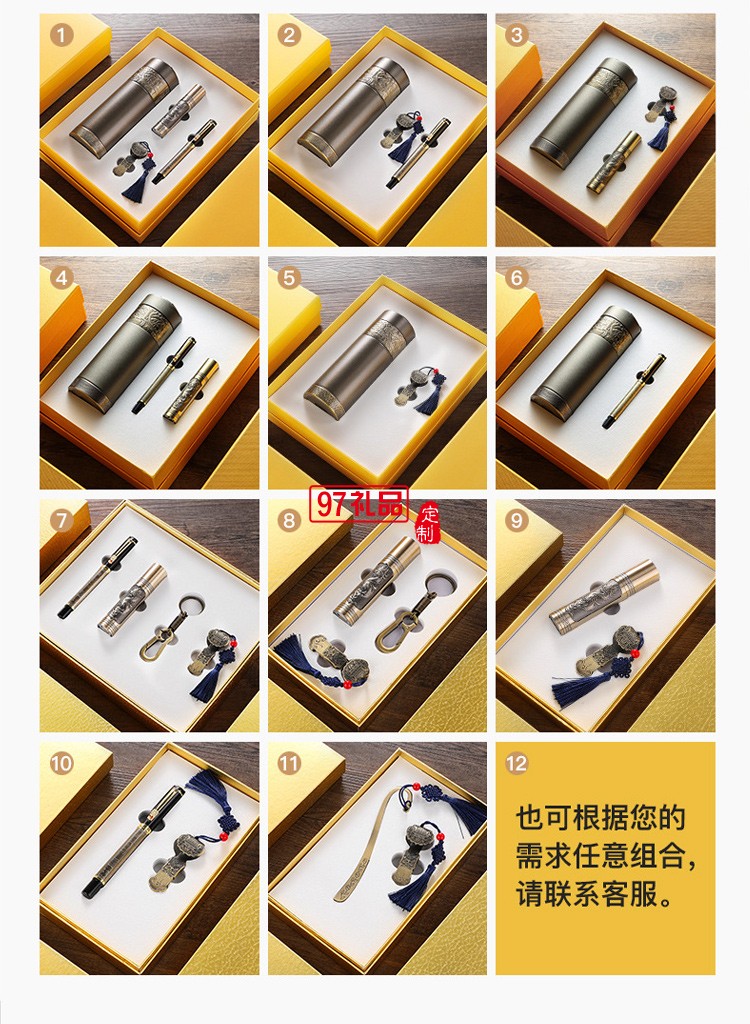 1

2

3

4

5

6

7

97礼品 定制

8

9

10

11

12

也可根据您的需求任意组合，请联系客服。