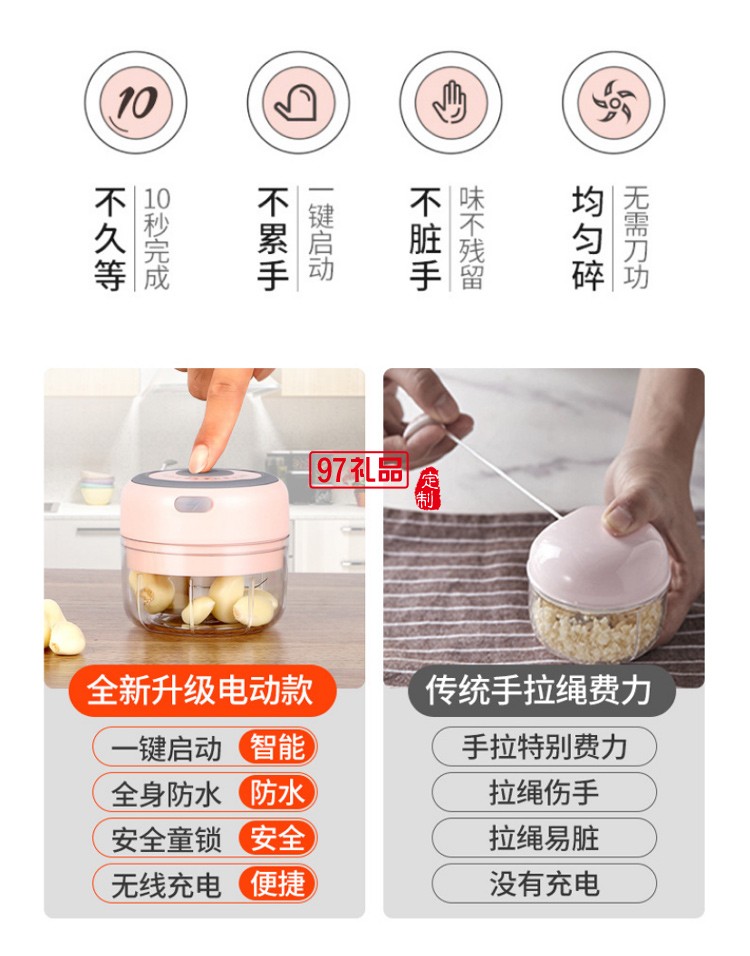 10

不久等
10秒完成

不累手
一键启动

不脏手
味不残留

均匀碎
无需刀功

97礼品
定制

全新升级电动款

一键启动 智能

全身防水 防水

安全童锁 安全

无线充电 便捷

传统手拉绳费力

手拉特别费力

拉绳伤手

拉绳易脏

没有充电