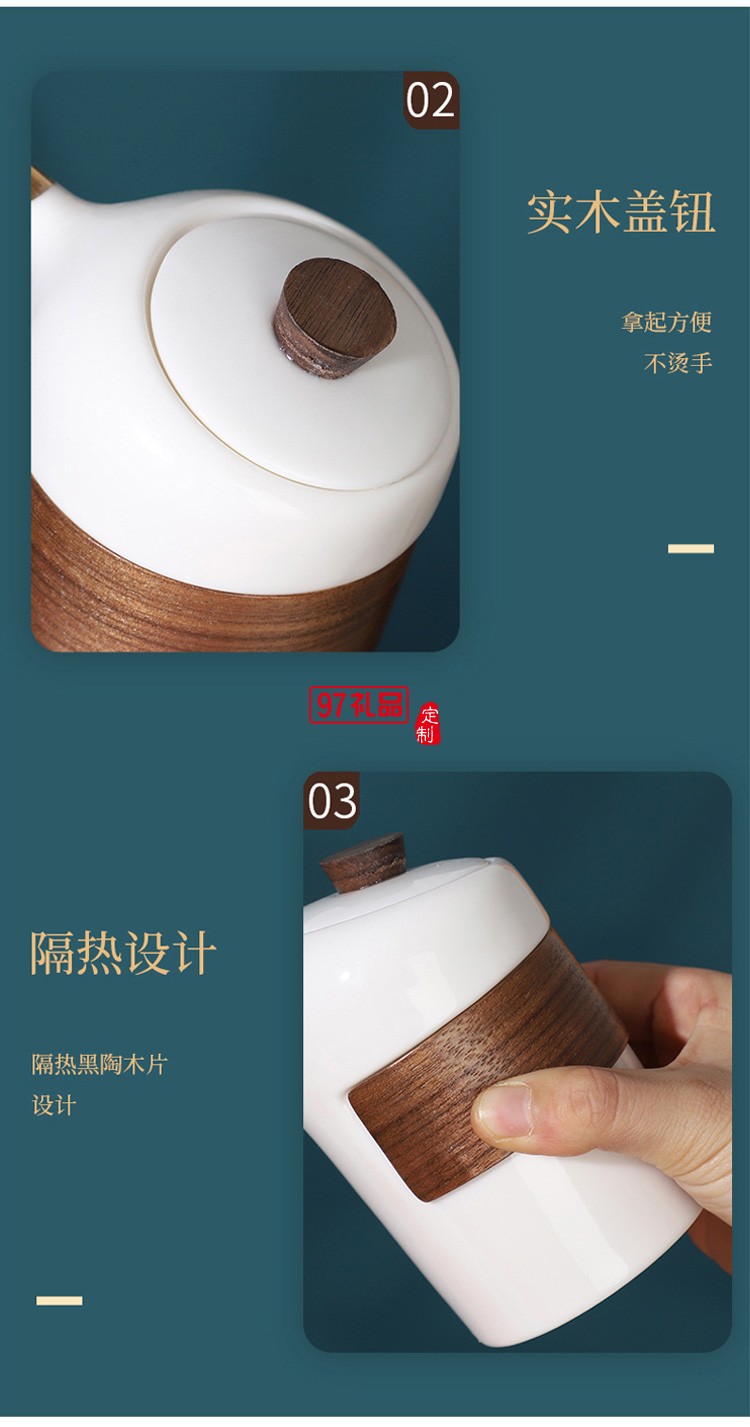 02

实木盖钮

拿起方便
不烫手

97礼品 定制

03

隔热设计

隔热黑陶木片
设计