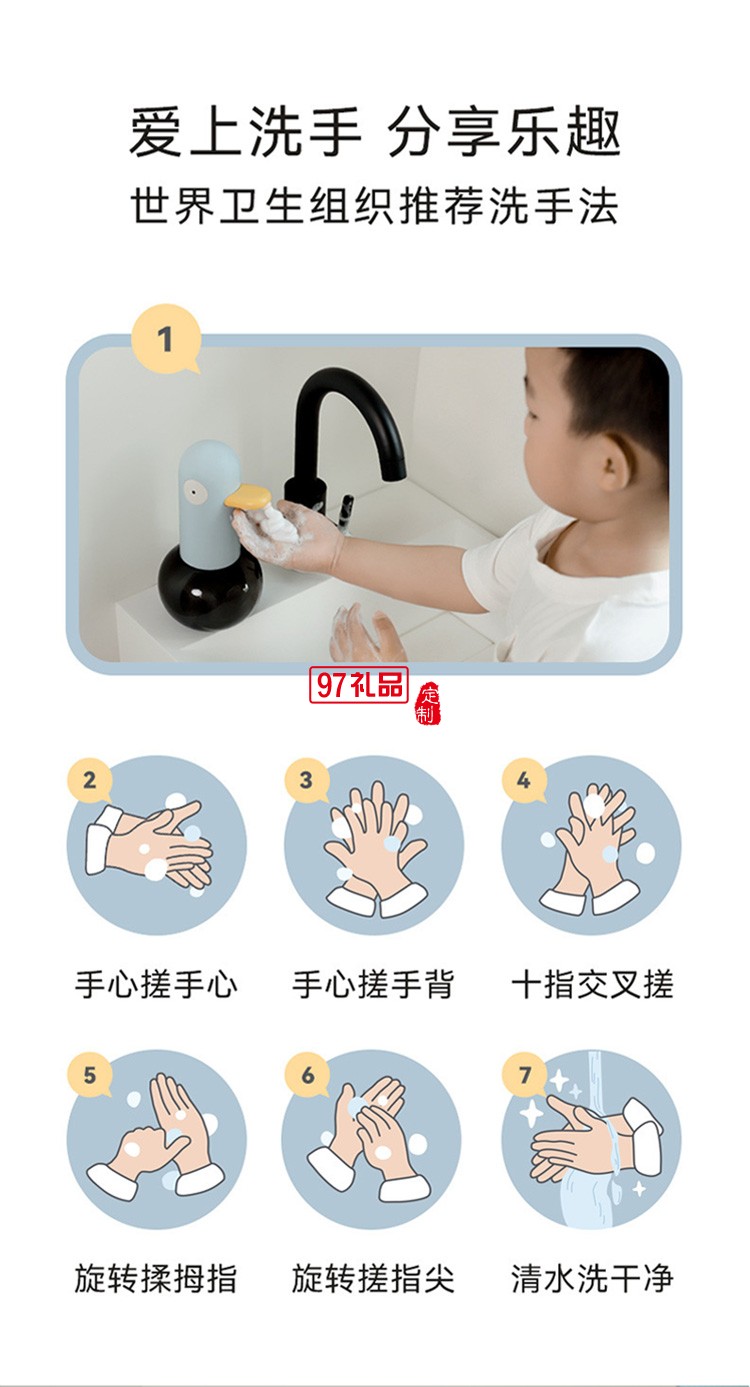 爱上洗手 分享乐趣
世界卫生组织推荐洗手法

1

97礼品 定制

2
手心搓手心

3
手心搓手背

4
十指交叉搓

5
旋转揉拇指

6
旋转搓指尖

7
清水洗干净