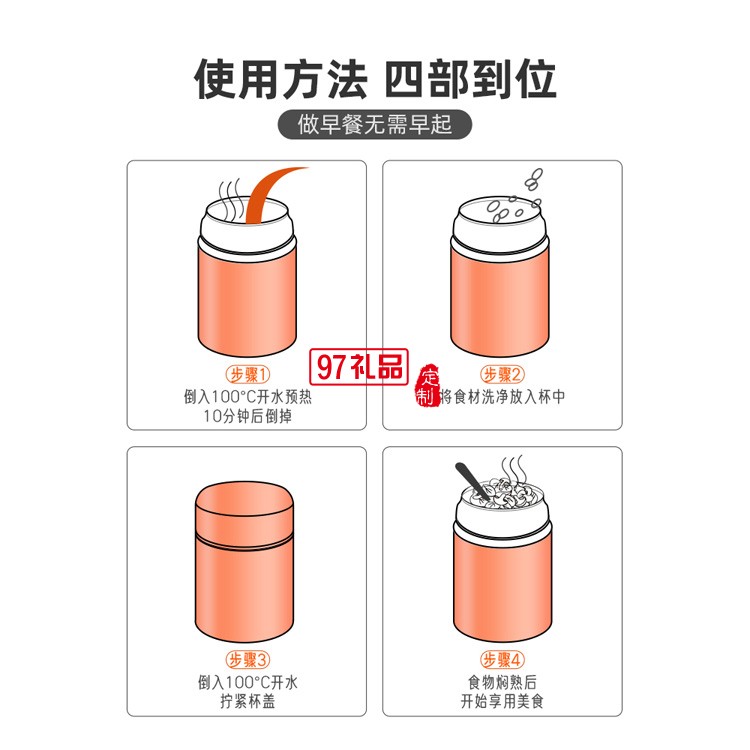 使用方法 四部到位

做早餐无需早起

步骤1
倒入100°C开水预热
10分钟后倒掉

97礼品

定制

步骤2
将食材洗净放入杯中

步骤3
倒入100°C开水
拧紧杯盖

步骤4
食物焖熟后
开始享用美食