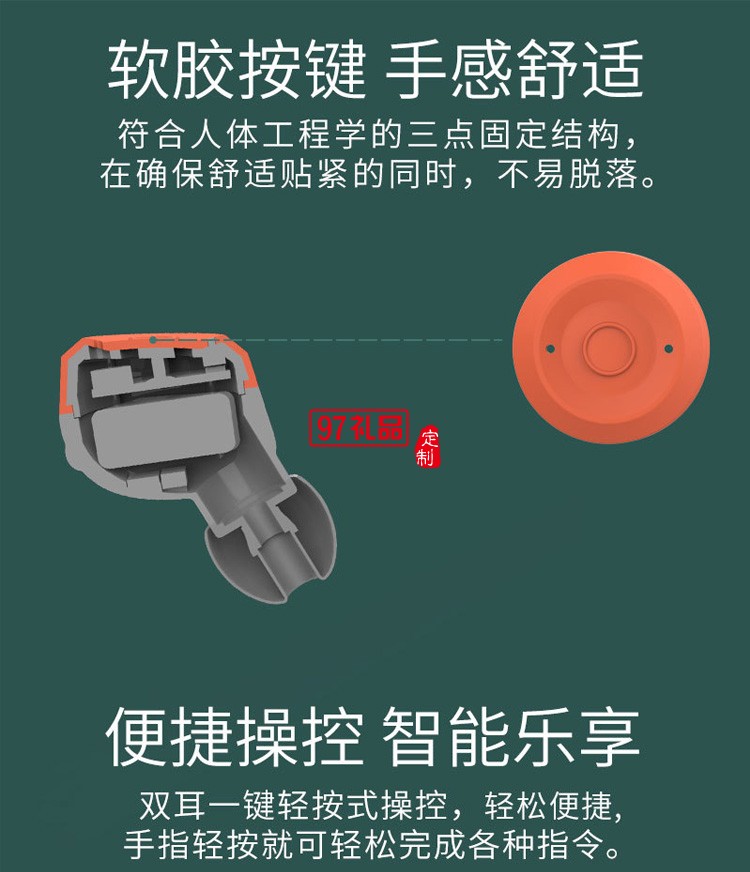 软胶按键 手感舒适

符合人体工程学的三点固定结构，在确保舒适贴紧的同时，不易脱落。

97礼品

定制

便捷操控 智能乐享

双耳一键轻按式操控，轻松便捷，手指轻按就可轻松完成各种指令。