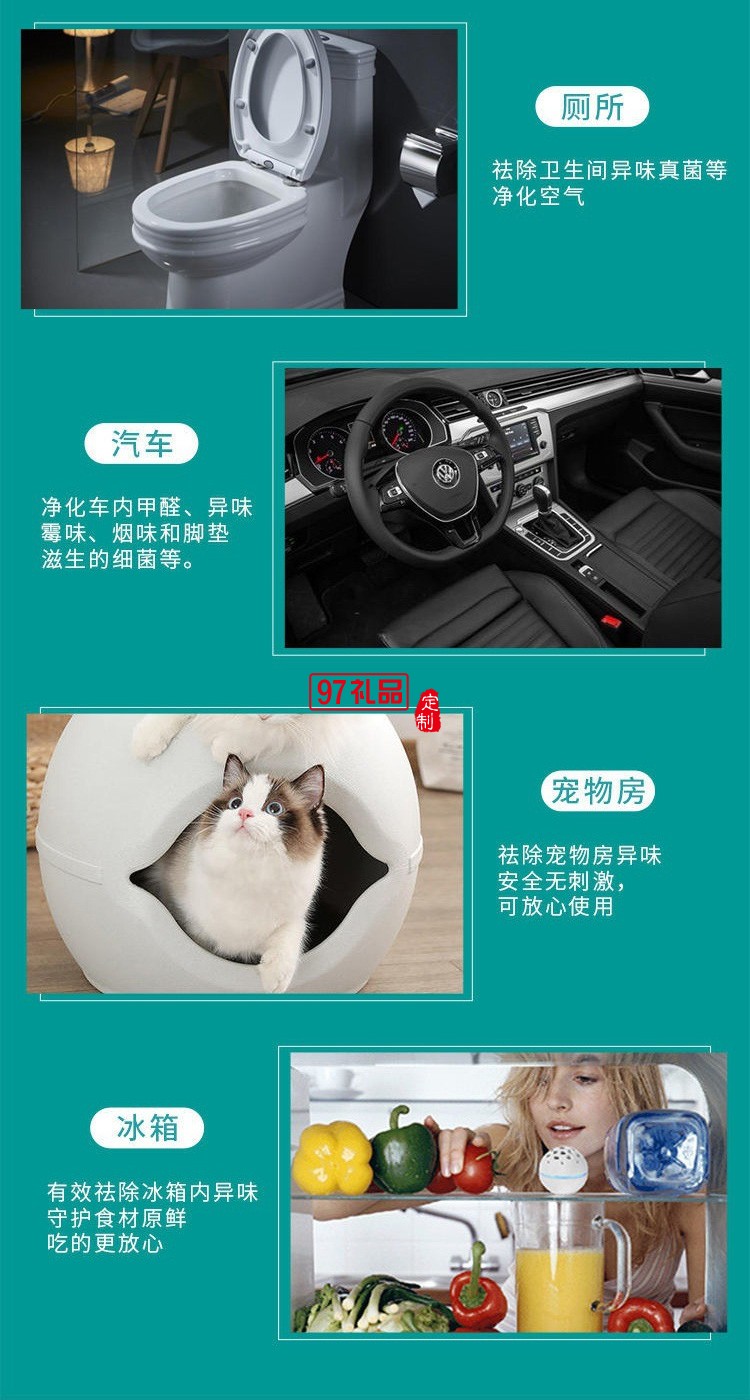 厕所

祛除卫生间异味真菌等
净化空气

汽车

净化车内甲醛、异味
霉味、烟味和脚垫
滋生的细菌等。

97礼品

定制

宠物房

祛除宠物房异味
安全无刺激，
可放心使用

冰箱

有效祛除冰箱内异味
守护食材原鲜
吃的更放心