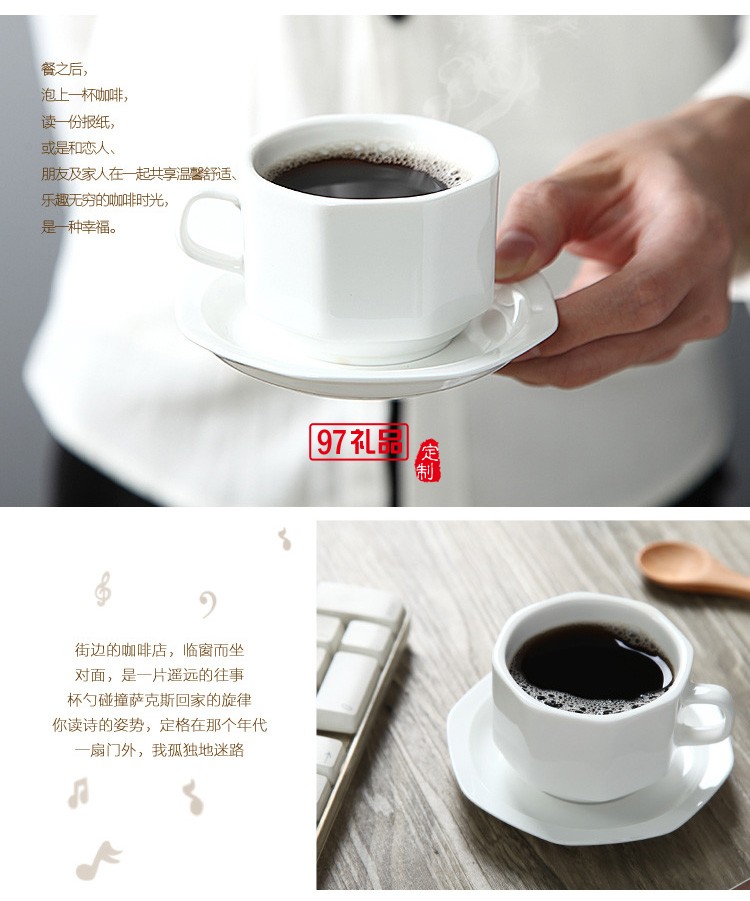 餐之后，
泡上一杯咖啡，
读一份报纸，
或是和恋人、
朋友及家人在一起共享温馨舒适、
乐趣无穷的咖啡时光，
是一种幸福。

97礼品 定制

街边的咖啡店，临窗而坐
对面，是一片遥远的往事
杯勺碰撞萨克斯回家的旋律
你读诗的姿势，定格在那个年代
一扇门外，我孤独地迷路