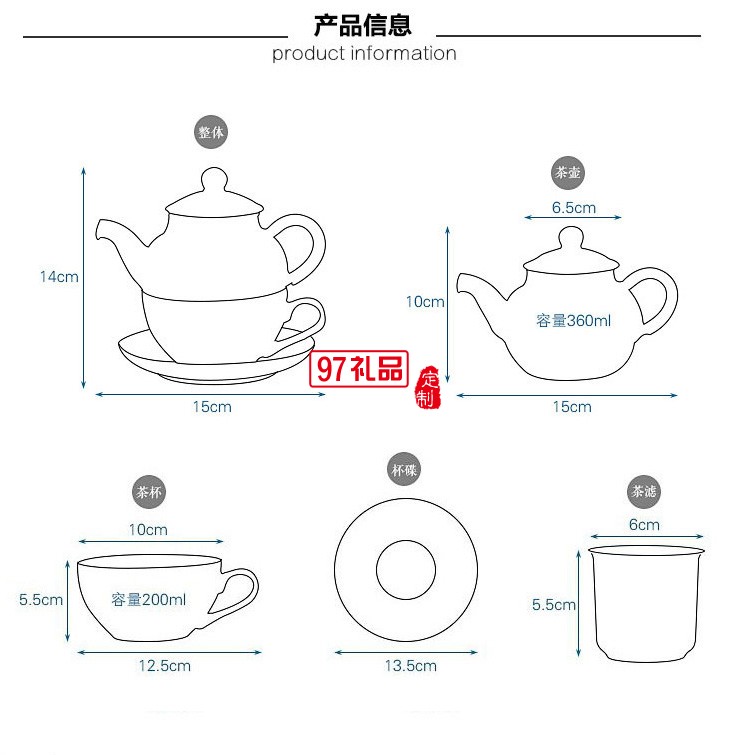 产品信息
product information

整体
14cm
15cm

97礼品
定制

茶壶
6.5cm
10cm
容量360ml
15cm

茶杯
10cm
5.5cm
容量200ml
12.5cm

杯碟
13.5cm

茶滤
6cm
5.5cm