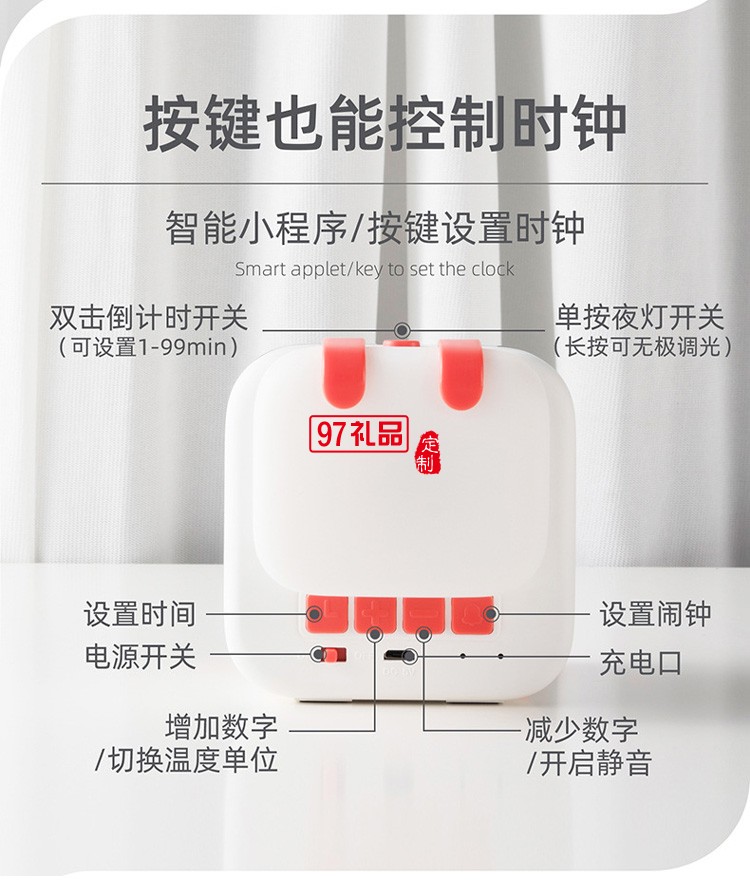 按键也能控制时钟

智能小程序/按键设置时钟

Smart applet/key to set the clock

双击倒计时开关
（可设置1-99min）

单按夜灯开关
（长按可无极调光）

97礼品

定制

设置时间

电源开关

设置闹钟

充电口

增加数字
/切换温度单位

减少数字
/开启静音