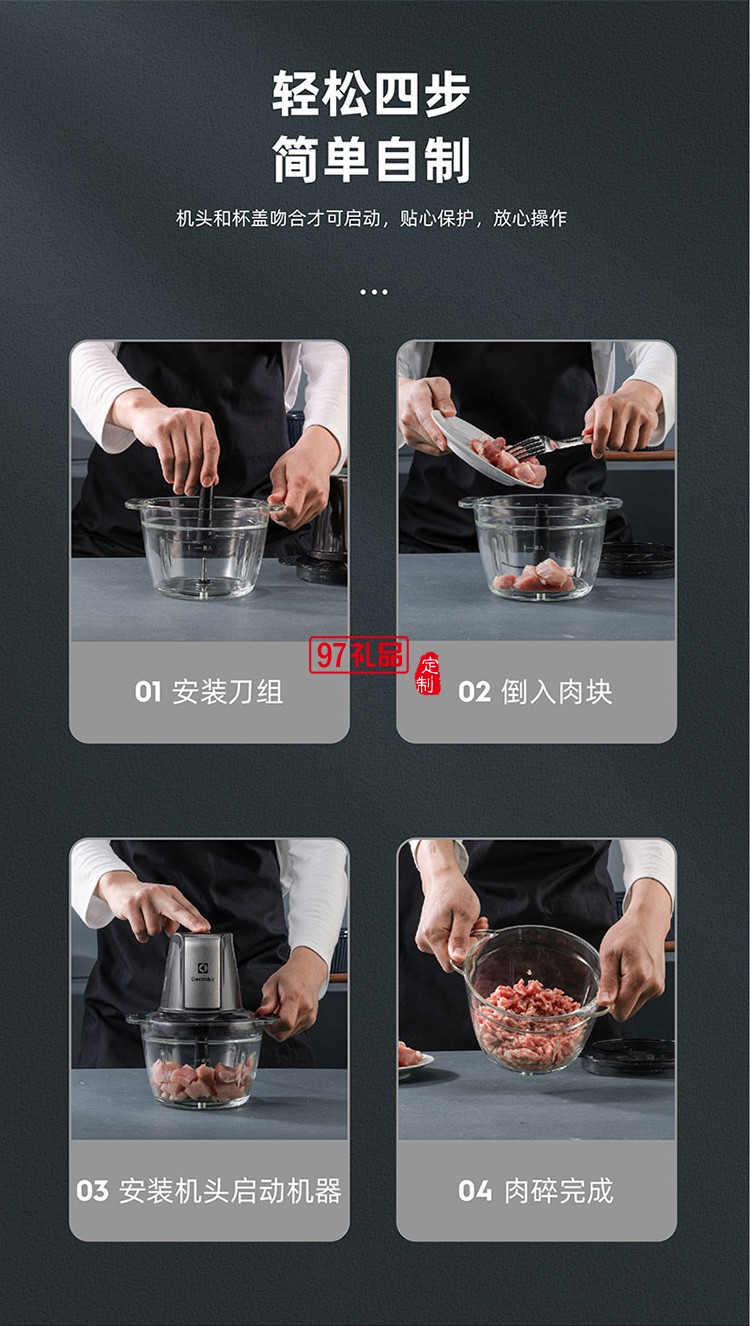 轻松四步
简单自制

机头和杯盖吻合才可启动，贴心保护，放心操作

...

01 安装刀组

97礼品 定制

02 倒入肉块

Electrolux

03 安装机头启动机器

04 肉碎完成