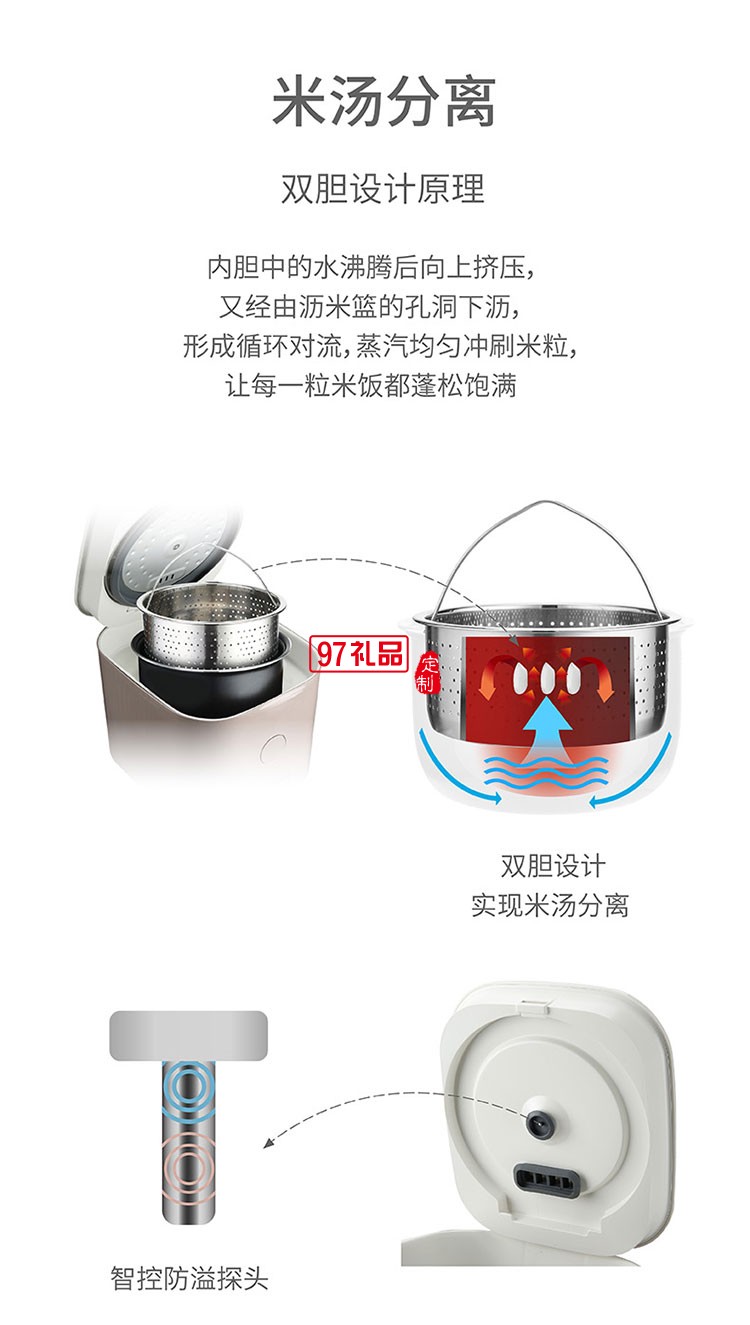 米汤分离

双胆设计原理

内胆中的水沸腾后向上挤压，
又经由沥米篮的孔洞下沥，
形成循环对流，蒸汽均匀冲刷米粒，
让每一粒米饭都蓬松饱满

97礼品 定制

双胆设计
实现米汤分离

智控防溢探头