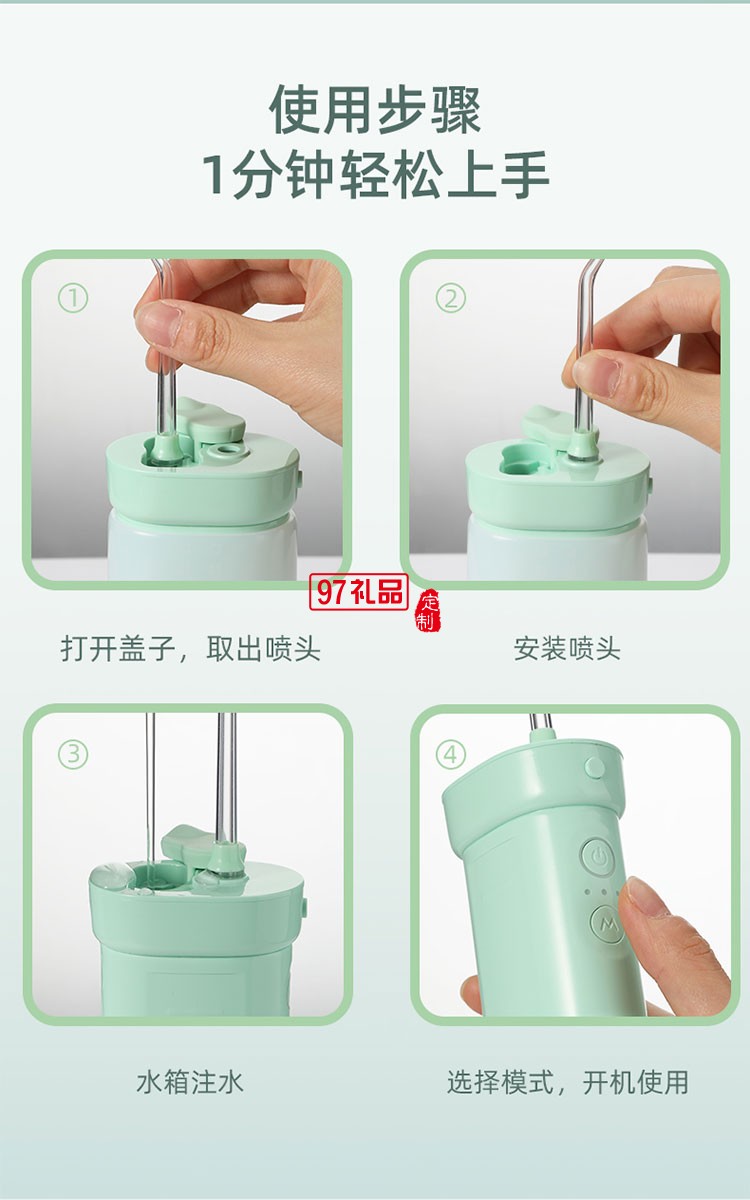 使用步骤
1分钟轻松上手

①

②

97礼品 定制

打开盖子，取出喷头

安装喷头

③

④

M

水箱注水

选择模式，开机使用