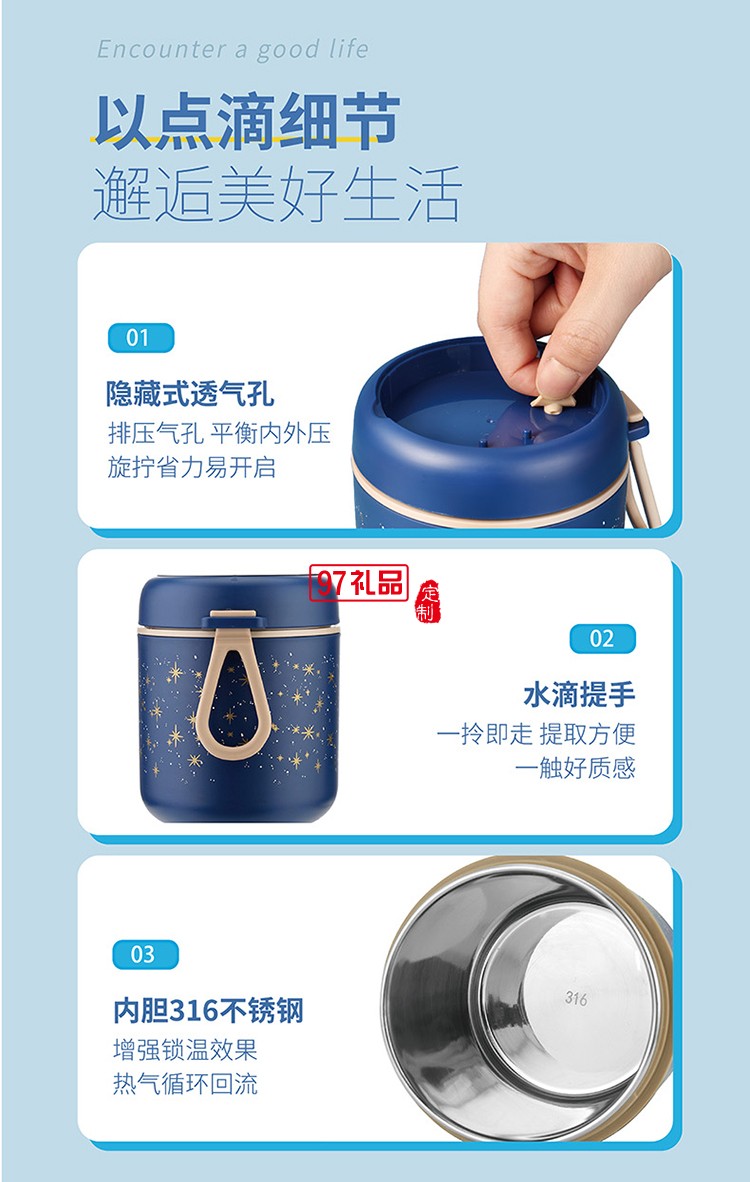 Encounter a good life

以点滴细节
邂逅美好生活

01

隐藏式透气孔

排压气孔 平衡内外压
旋拧省力易开启

97礼品 定制

02

水滴提手

一拎即走 提取方便
一触好质感

03

内胆316不锈钢

增强锁温效果
热气循环回流

316