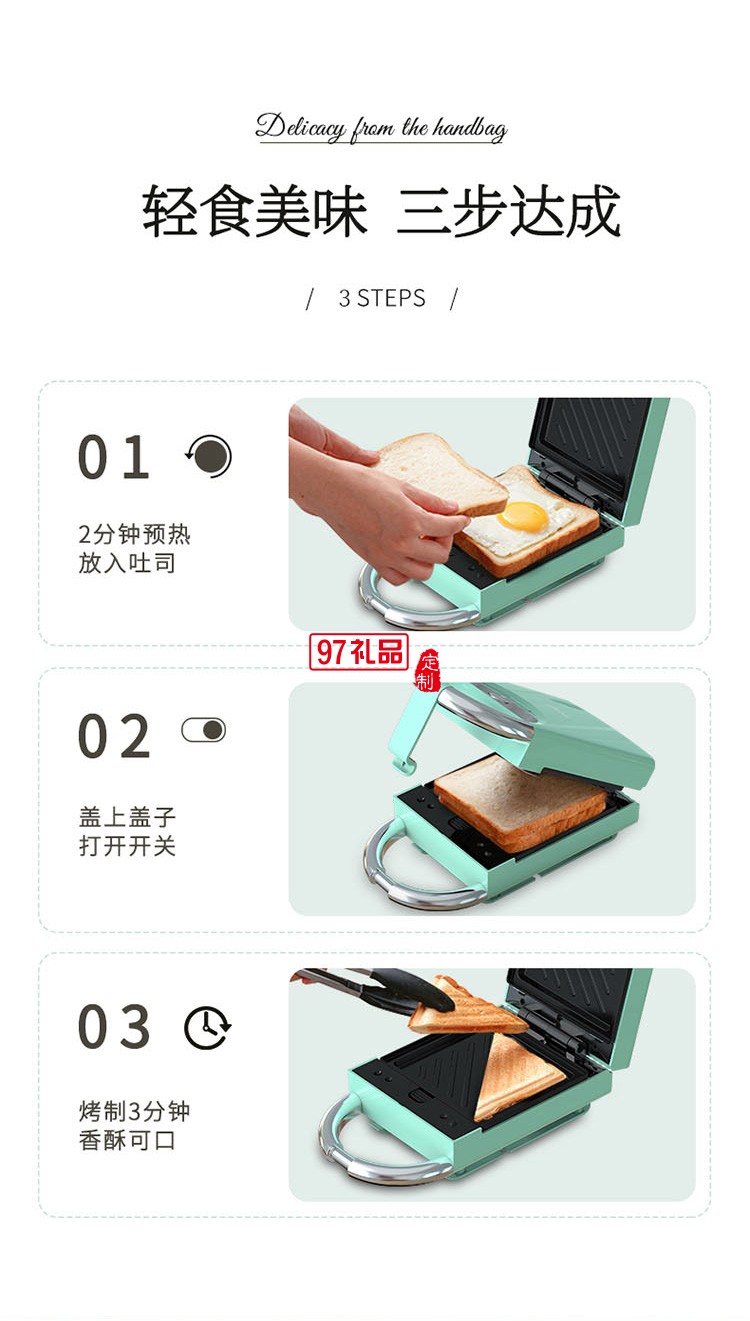 Delicacy from the handbag

轻食美味 三步达成

/ 3 STEPS /

01

2分钟预热
放入吐司

97礼品 定制

02

盖上盖子
打开开关

03

烤制3分钟
香酥可口