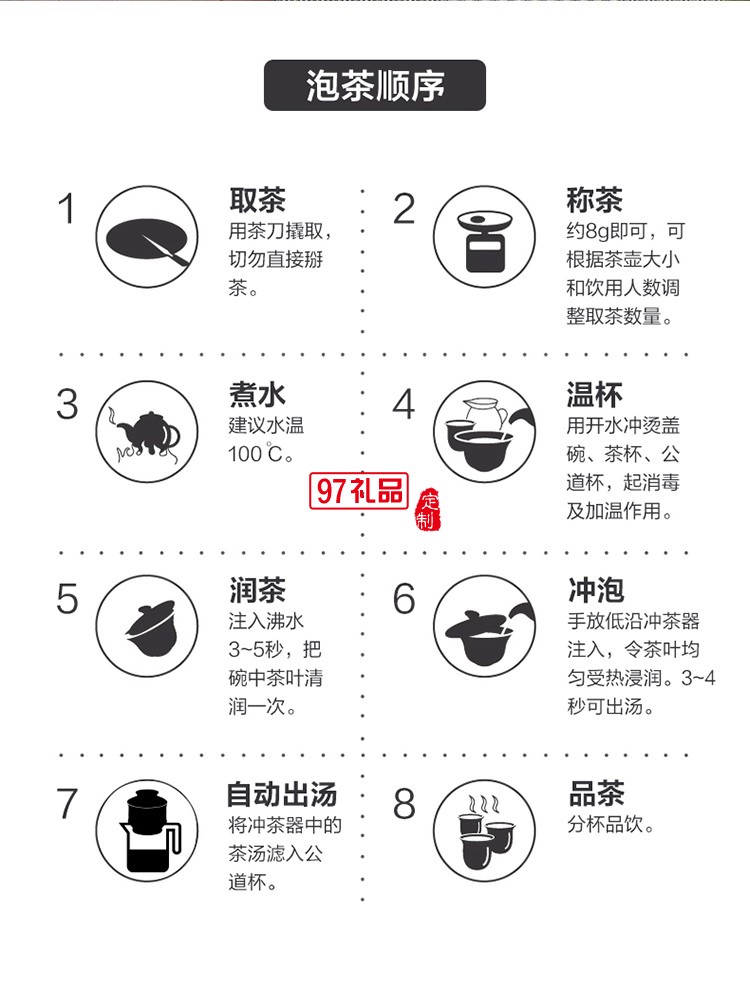 泡茶顺序

1 取茶
用茶刀撬取，切勿直接掰茶。

2 称茶
约8g即可，可根据茶壶大小和饮用人数调整取茶数量。

3 煮水
建议水温100℃。

4 温杯
用开水冲烫盖碗、茶杯、公道杯，起消毒及加温作用。

97礼品 定制

5 润茶
注入沸水3~5秒，把碗中茶叶清润一次。

6 冲泡
手放低沿冲茶器注入，令茶叶均匀受热浸润。3~4秒可出汤。

7 自动出汤
将冲茶器中的茶汤滤入公道杯。

8 品茶
分杯品饮。