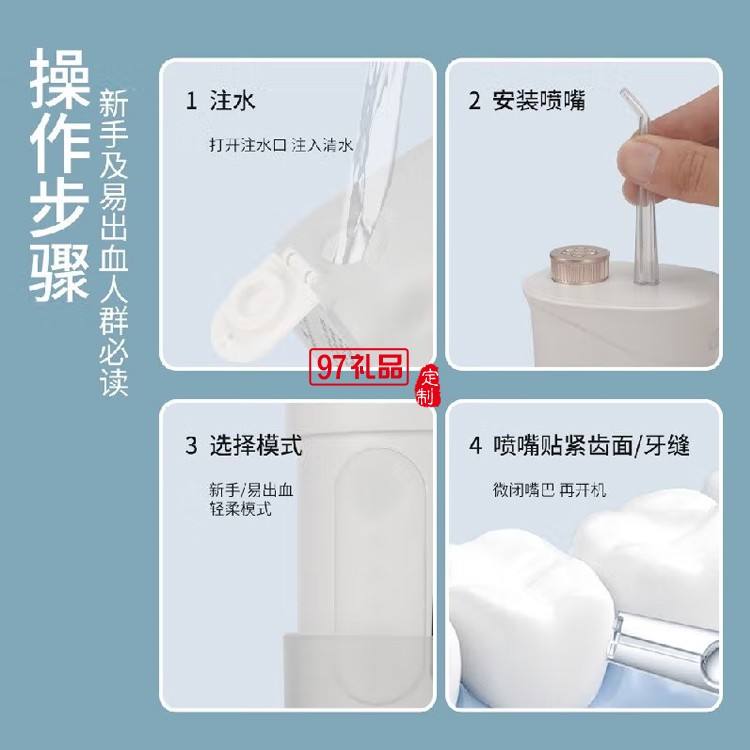 操作步骤

新手及易出血人群必读

1 注水

打开注水口 注入清水

2 安装喷嘴

97礼品

定制

3 选择模式

新手/易出血
轻柔模式

4 喷嘴贴紧齿面/牙缝

微闭嘴巴 再开机