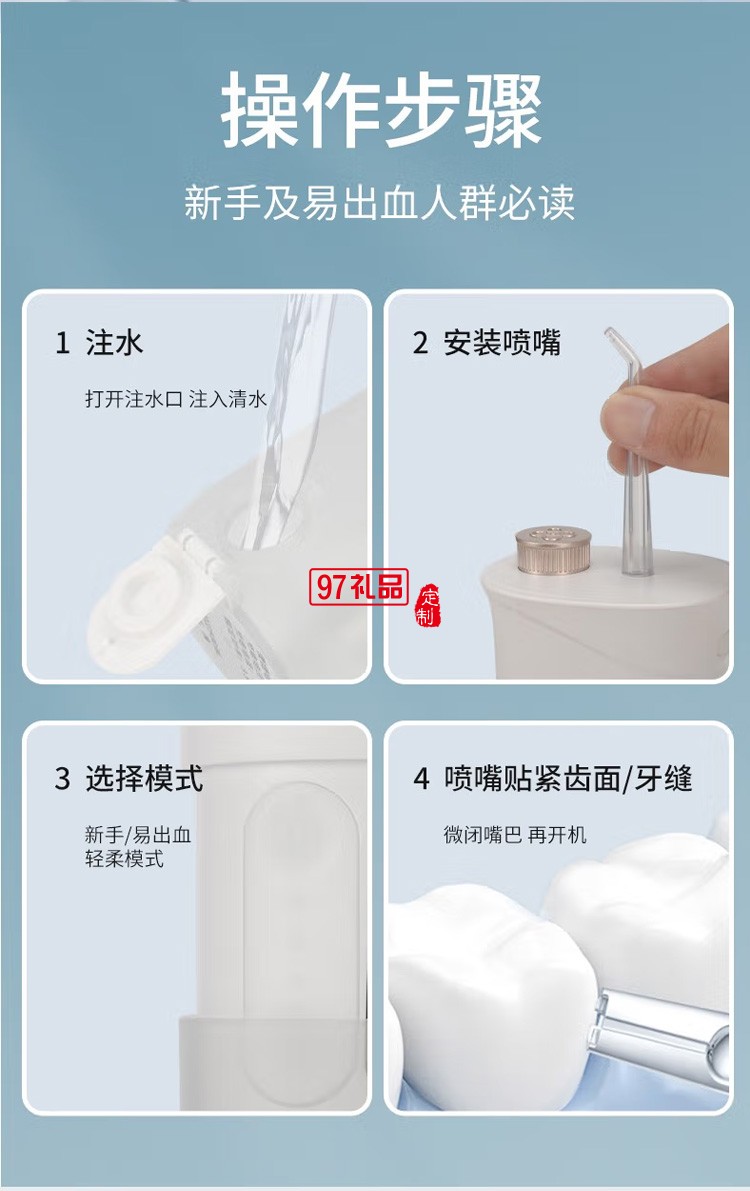 操作步骤

新手及易出血人群必读

1 注水

打开注水口 注入清水

2 安装喷嘴

97礼品

定制

3 选择模式

新手/易出血
轻柔模式

4 喷嘴贴紧齿面/牙缝

微闭嘴巴 再开机