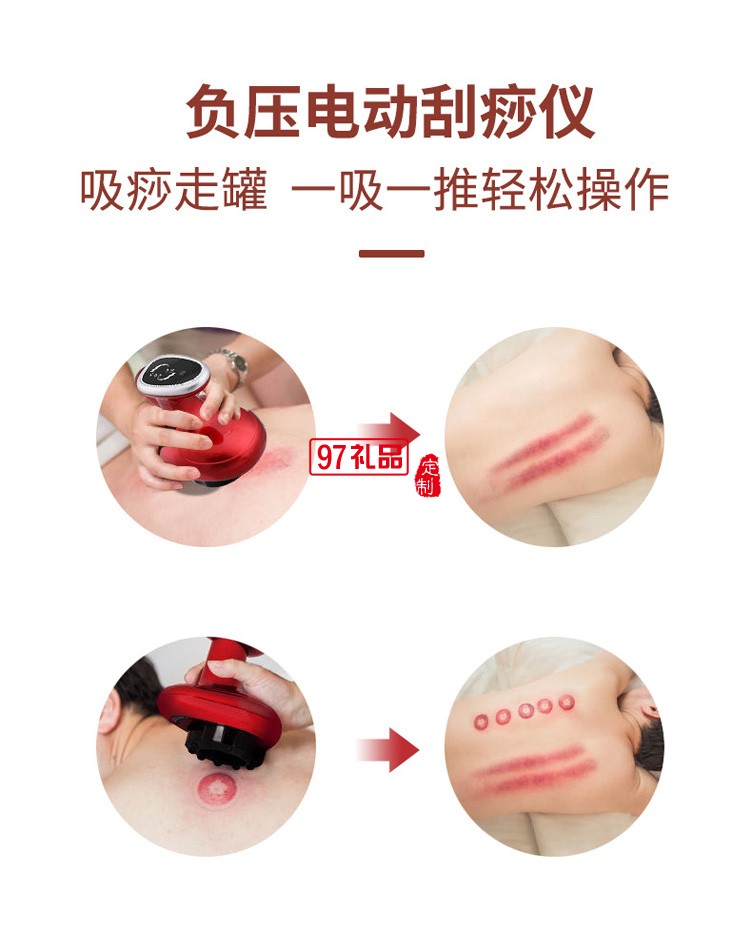 负压电动刮痧仪

吸痧走罐 一吸一推轻松操作

97礼品

定制