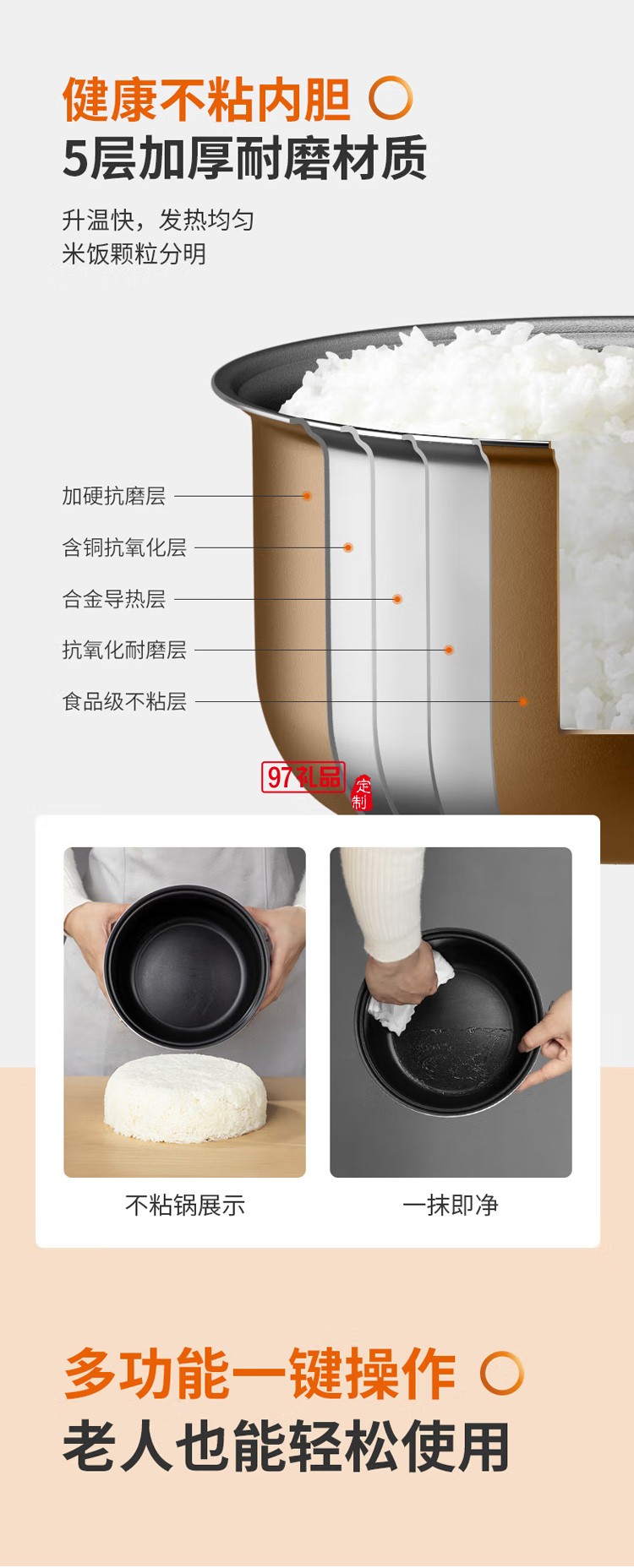 健康不粘内胆
5层加厚耐磨材质

升温快，发热均匀
米饭颗粒分明

加硬抗磨层
含铜抗氧化层
合金导热层
抗氧化耐磨层
食品级不粘层

97礼品 定制

不粘锅展示
一抹即净

多功能一键操作
老人也能轻松使用