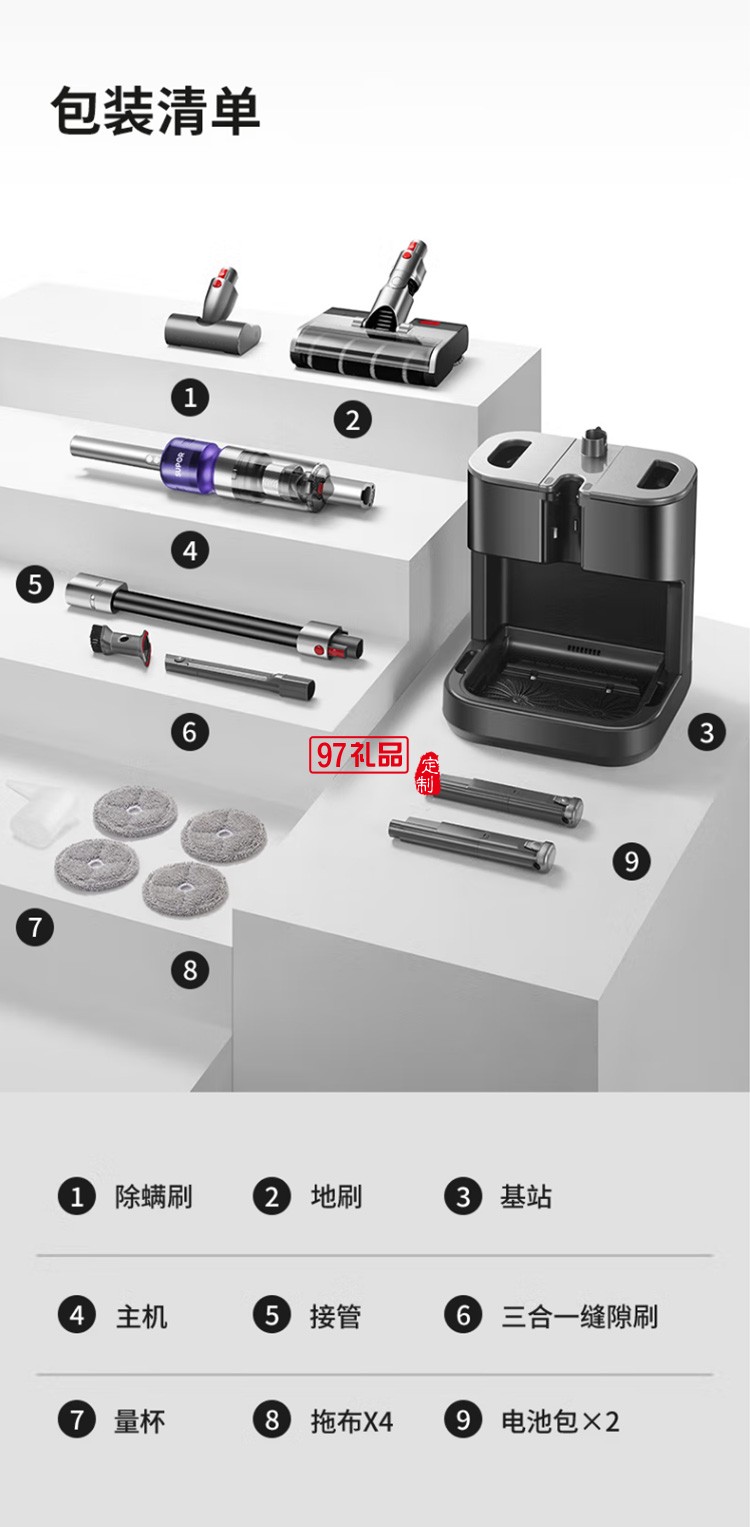 包装清单

1

2

SUPOR

4

5

6

3

97礼品

定制

9

7

8

1 除螨刷 2 地刷 3 基站

4 主机 5 接管 6 三合一缝隙刷

7 量杯 8 拖布X4 9 电池包×2