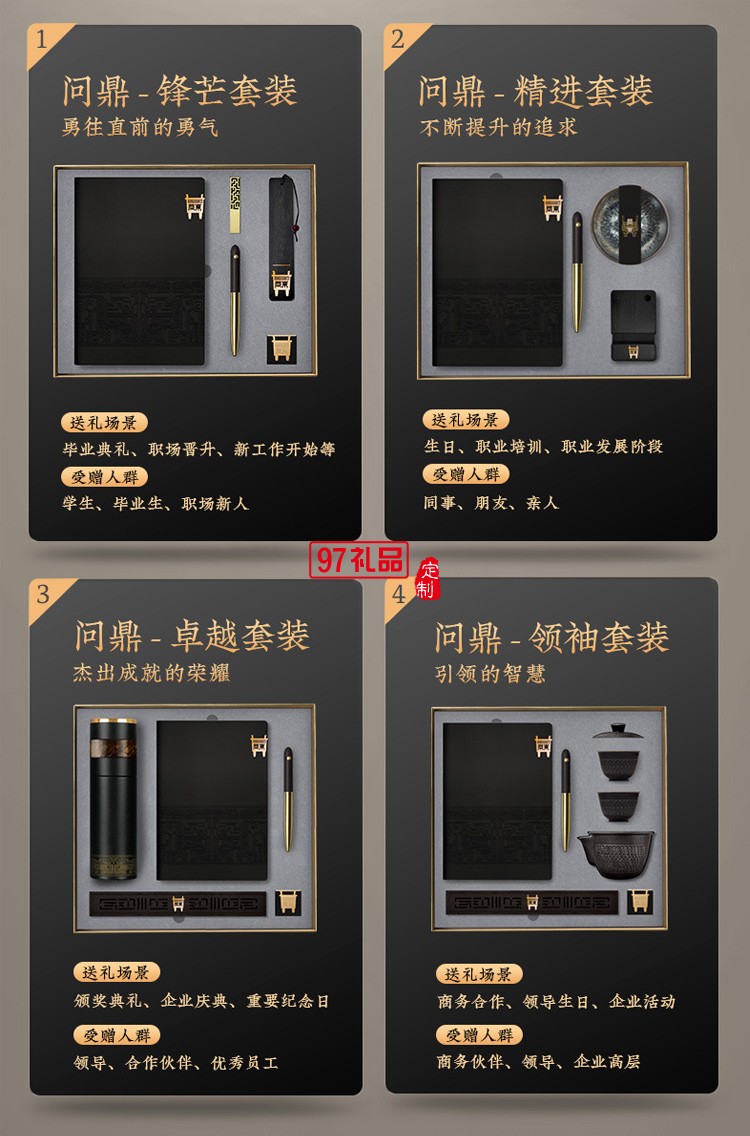 1
问鼎 - 锋芒套装
勇往直前的勇气

送礼场景
毕业典礼、职场晋升、新工作开始等
受赠人群
学生、毕业生、职场新人

2
问鼎 - 精进套装
不断提升的追求

送礼场景
生日、职业培训、职业发展阶段
受赠人群
同事、朋友、亲人

97礼品
定制

3
问鼎 - 卓越套装
杰出成就的荣耀

送礼场景
颁奖典礼、企业庆典、重要纪念日
受赠人群
领导、合作伙伴、优秀员工

4
问鼎 - 领袖套装
引领的智慧

送礼场景
商务合作、领导生日、企业活动
受赠人群
商务伙伴、领导、企业高层