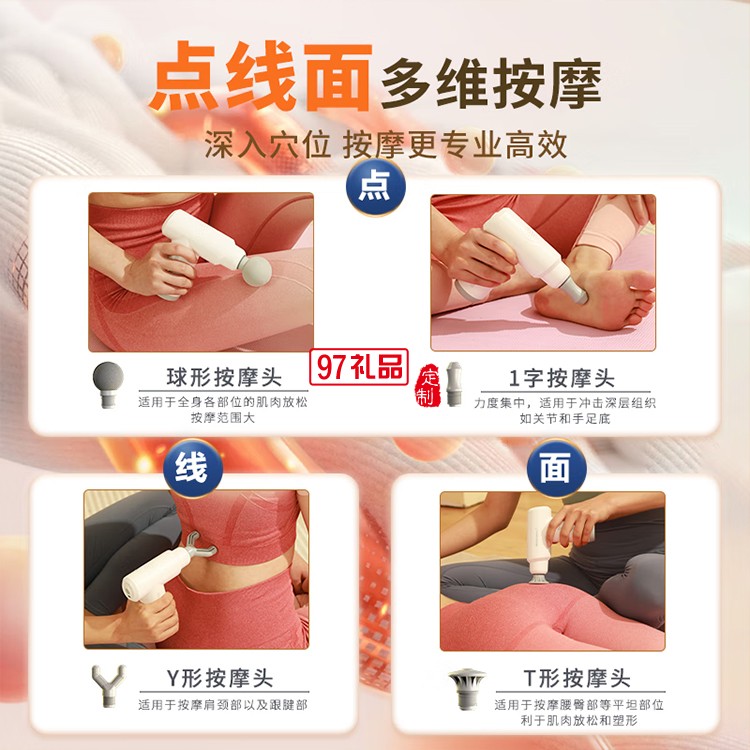 点线面 多维按摩

深入穴位 按摩更专业高效

点

球形按摩头

适用于全身各部位的肌肉放松 按摩范围大

97礼品

定制

1字按摩头

力度集中，适用于冲击深层组织 如关节和手足底

线

Y形按摩头

适用于按摩肩颈部以及跟腱部

面

T形按摩头

适用于按摩腰臀部等平坦部位 利于肌肉放松和塑形