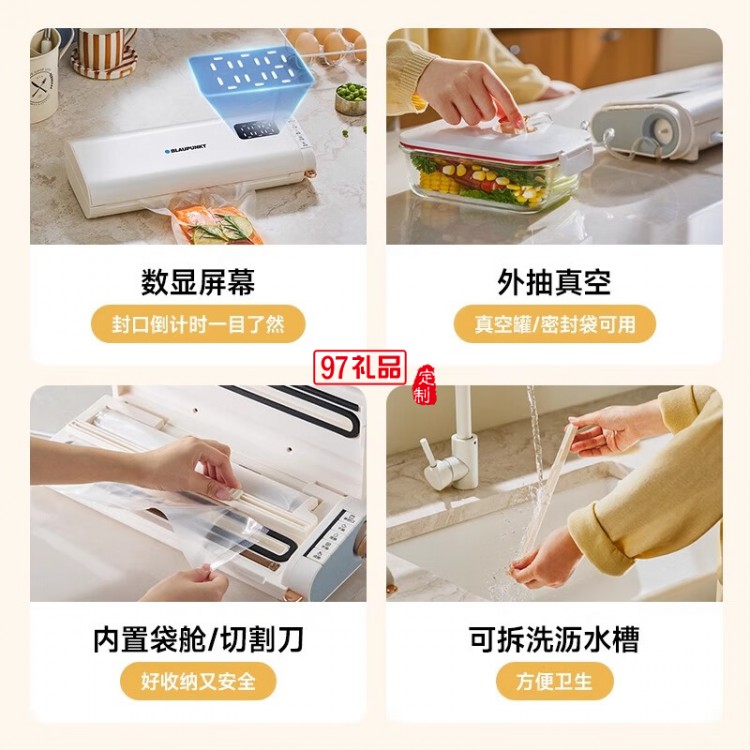 BLAUPUNKT

数显屏幕

封口倒计时一目了然

外抽真空

真空罐/密封袋可用

97礼品

定制

内置袋舱/切割刀

好收纳又安全

可拆洗沥水槽

方便卫生