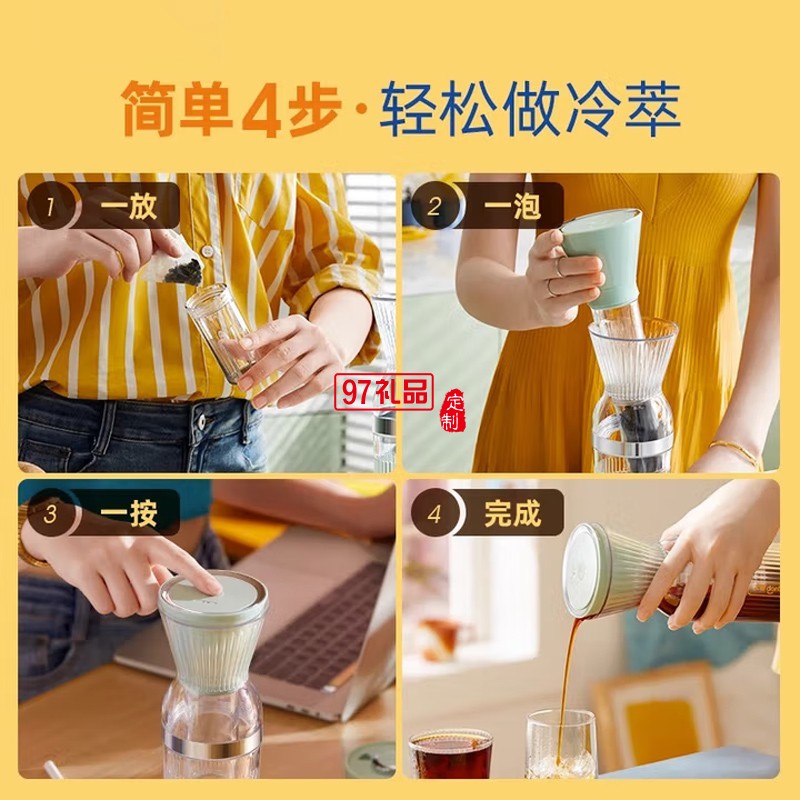 简单4步·轻松做冷萃

1 一放

2 一泡

97礼品

定制

3 一按

4 完成